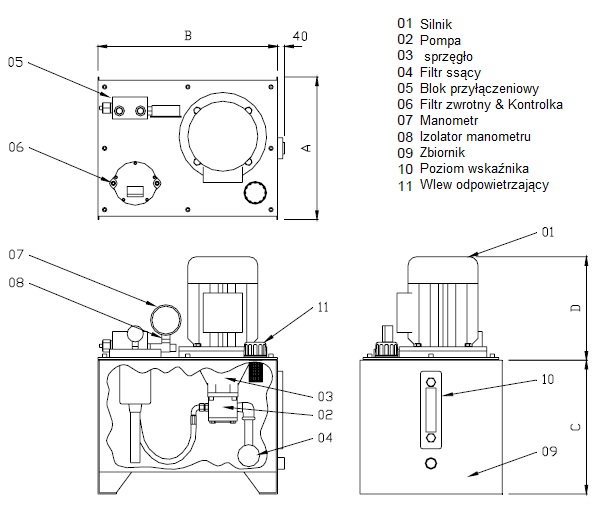 B

40

05

06

A

01 Silnik
02 Pompa
03 sprzęgło
04 Filtr ssący
05 Blok przyłączeniowy
06 Filtr zwrotny & Kontrolka
07 Manometr
08 Izolator manometru
09 Zbiornik
10 Poziom wskaźnika
11 Wlew odpowietrzający

07

08

11

03

02

04

01

D

10

C

09